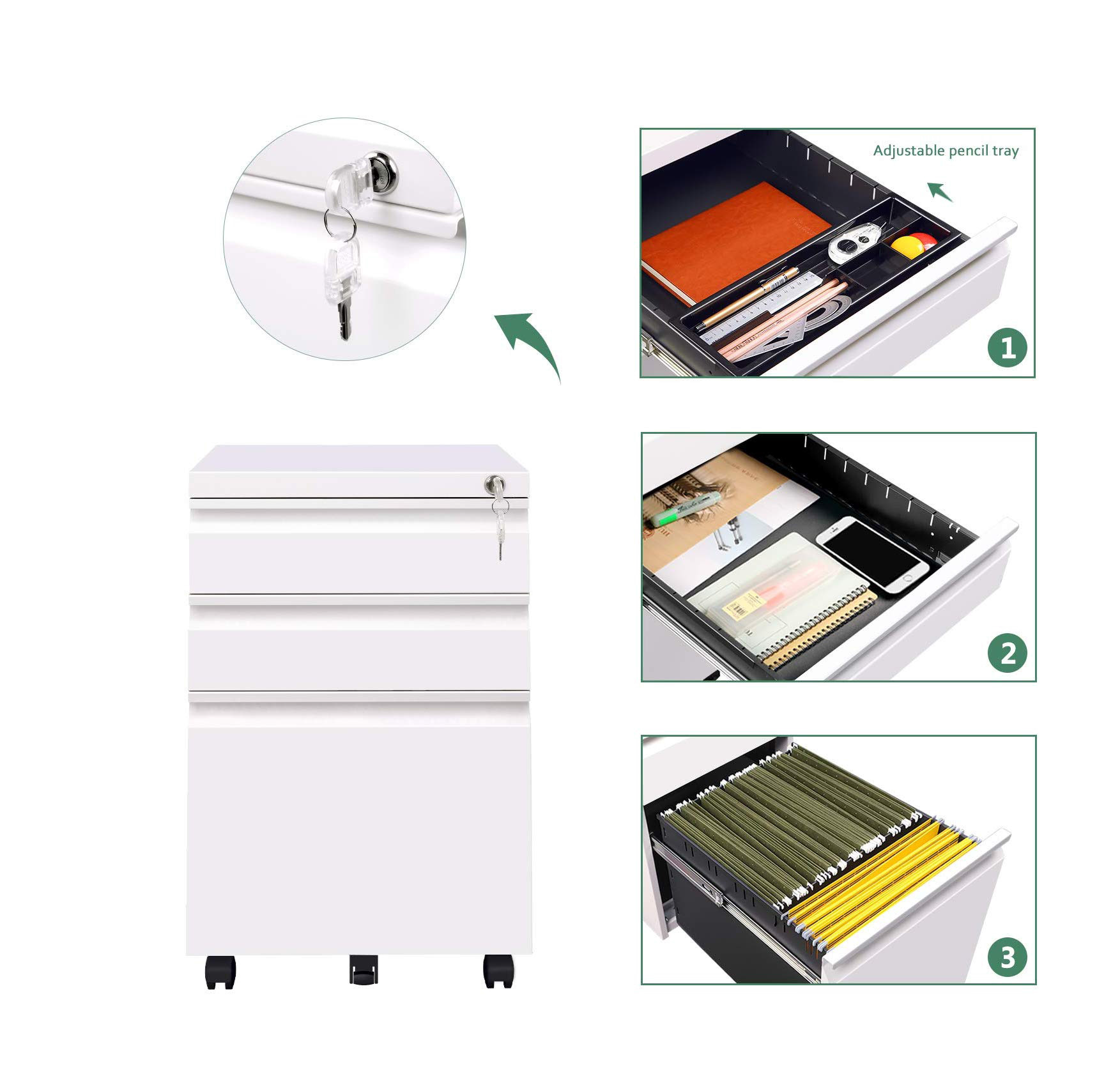 Adjustable pencil tray

1

2

3