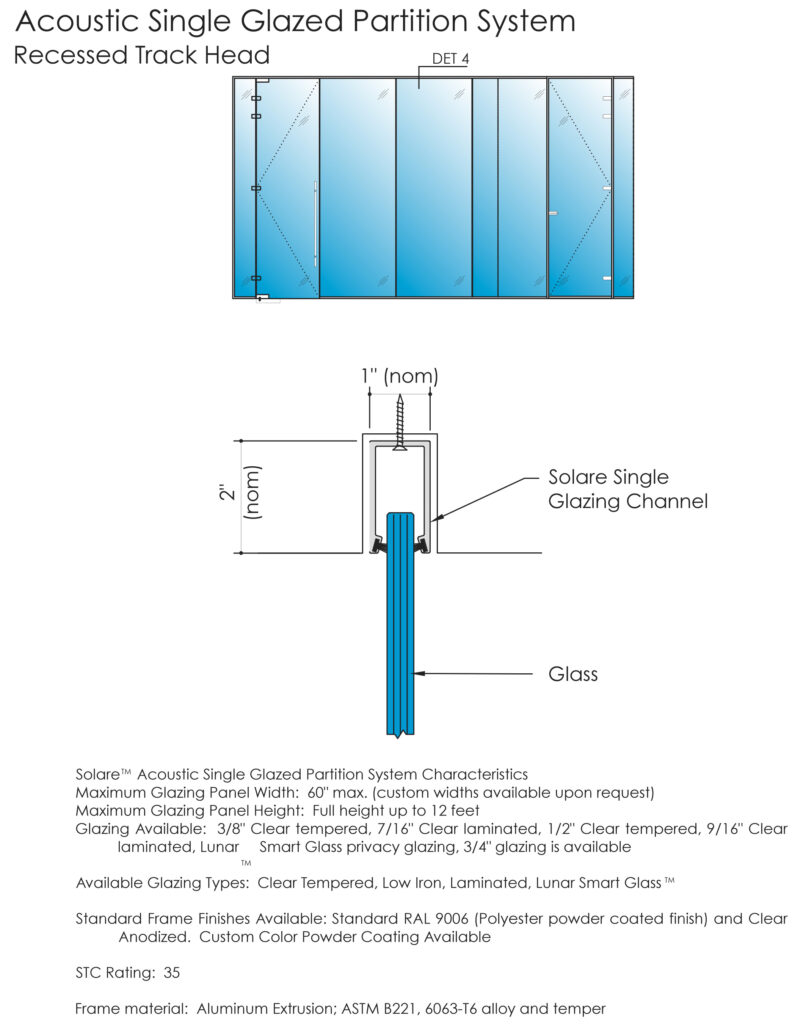 Acoustic Single Glazed Partition System
Recessed Track Head

DET 4

1" (nom)

2" (nom)

Solare Single Glazing Channel

Glass

Solare™ Acoustic Single Glazed Partition System Characteristics
Maximum Glazing Panel Width: 60" max. (custom widths available upon request)
Maximum Glazing Panel Height: Full height up to 12 feet
Glazing Available: 3/8" Clear tempered, 7/16" Clear laminated, 1/2" Clear tempered, 9/16" Clear laminated, Lunar ™ Smart Glass privacy glazing, 3/4" glazing is available

Available Glazing Types: Clear Tempered, Low Iron, Laminated, Lunar Smart Glass ™

Standard Frame Finishes Available: Standard RAL 9006 (Polyester powder coated finish) and Clear Anodized. Custom Color Powder Coating Available

STC Rating: 35

Frame material: Aluminum Extrusion; ASTM B221, 6063-T6 alloy and temper